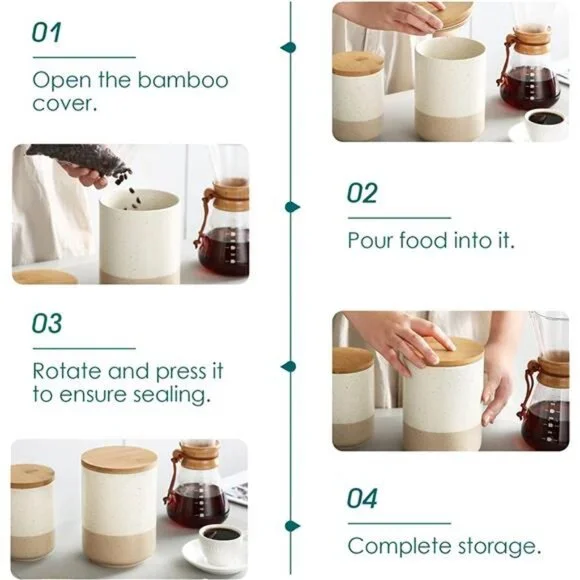 01

Open the bamboo cover.

02

Pour food into it.

03

Rotate and press it to ensure sealing.

04

Complete storage.